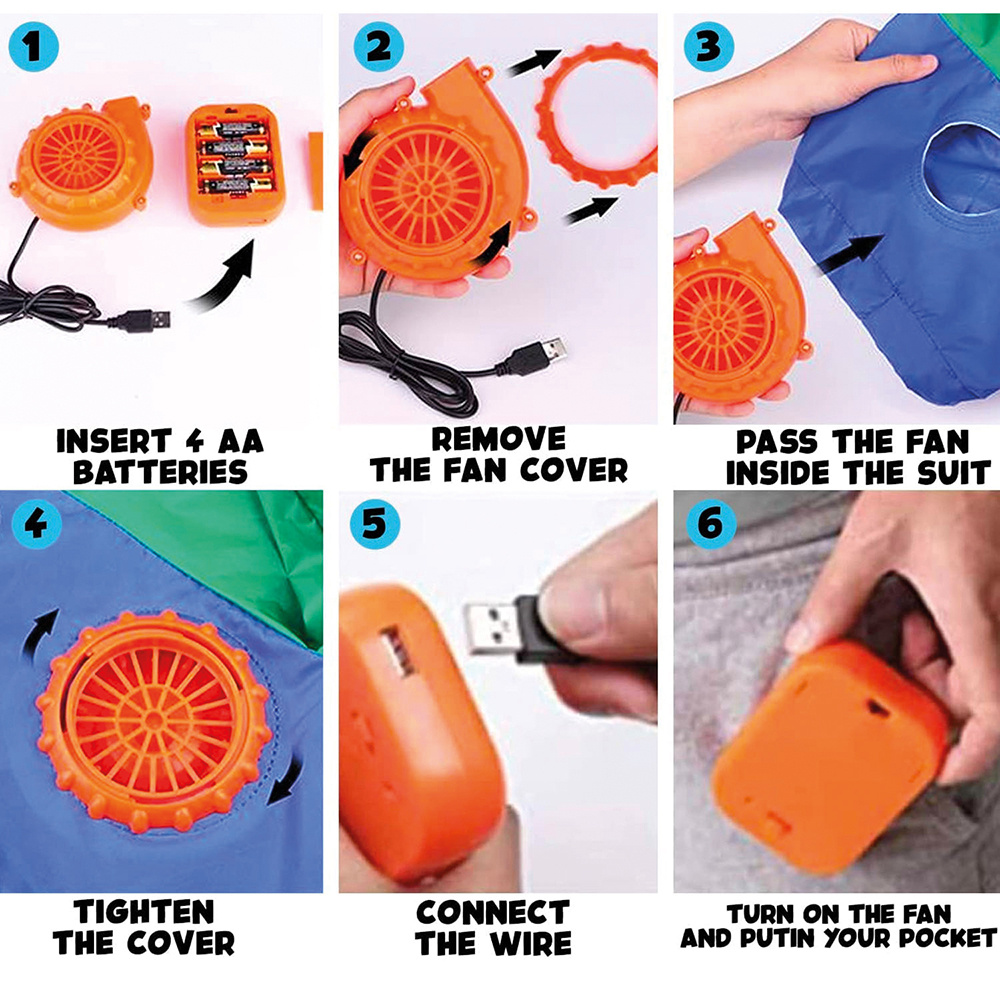 1
INSERT 4 AA BATTERIES

2
REMOVE THE FAN COVER

3
PASS THE FAN INSIDE THE SUIT

4
TIGHTEN THE COVER

5
CONNECT THE WIRE

6
TURN ON THE FAN AND PUTIN YOUR POCKET