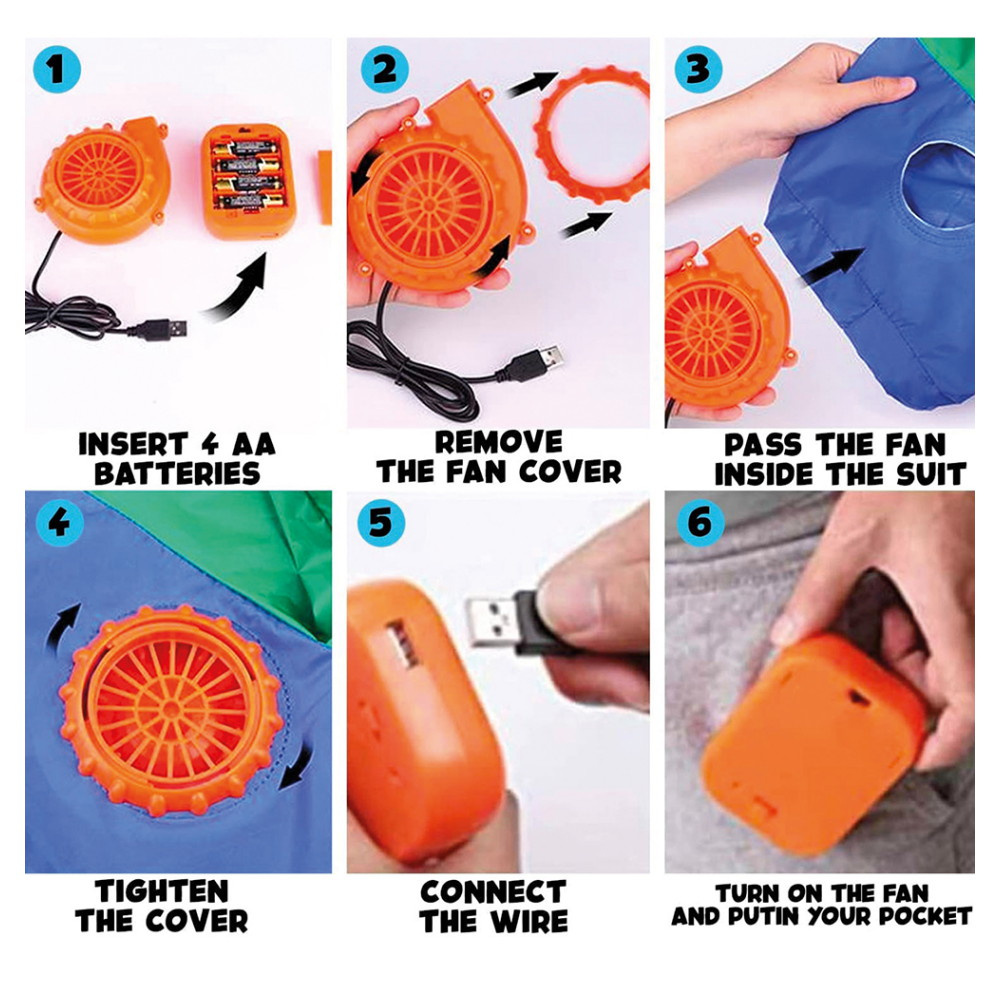 1

INSERT 4 AA BATTERIES

2

REMOVE THE FAN COVER

3

PASS THE FAN INSIDE THE SUIT

4

TIGHTEN THE COVER

5

CONNECT THE WIRE

6

TURN ON THE FAN AND PUTIN YOUR POCKET